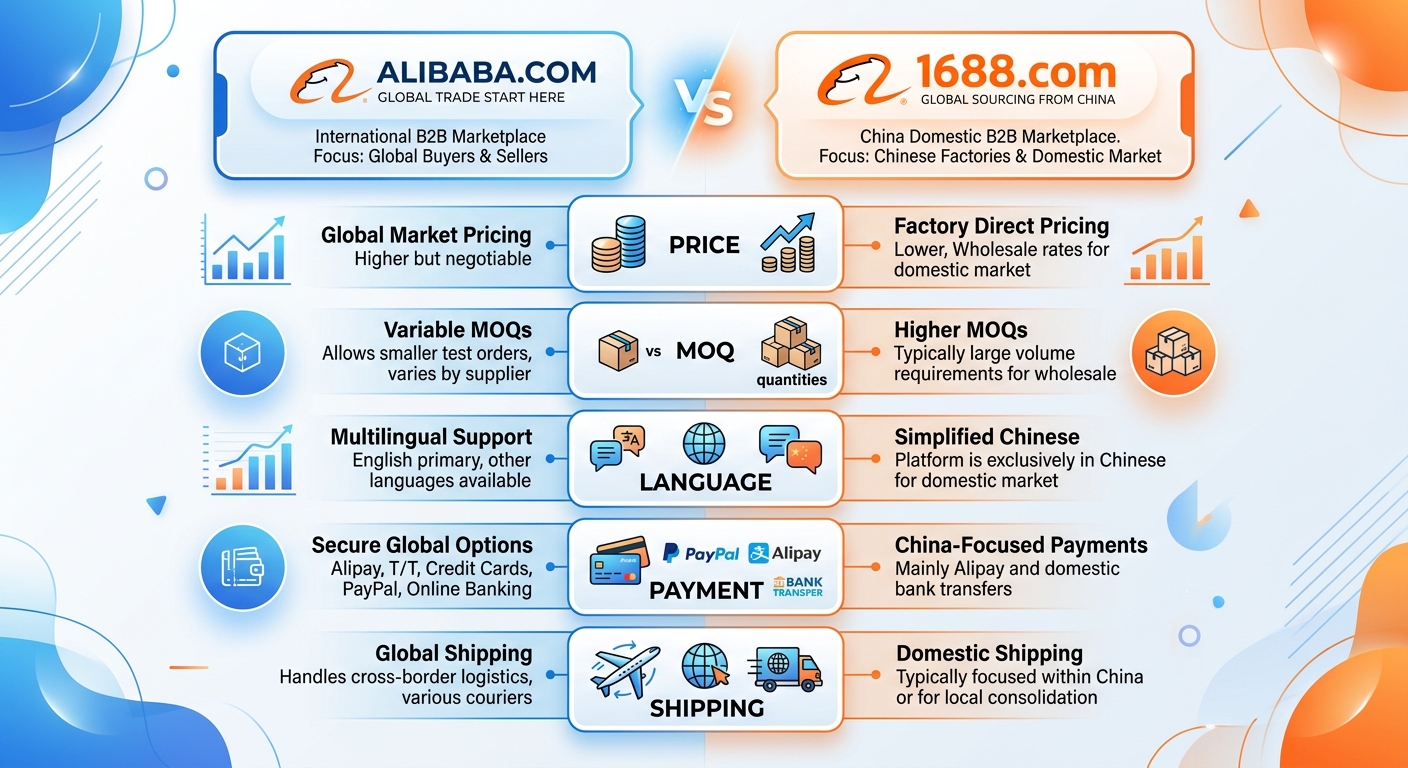 ALIBABA.COM
GLOBAL TRADE START HERE

International B2B Marketplace
Focus: Global Buyers & Sellers

VS

1688.com
GLOBAL SOURCING FROM CHINA

China Domestic B2B Marketplace.
Focus: Chinese Factories & Domestic Market

Global Market Pricing
Higher but negotiable

PRICE

Factory Direct Pricing
Lower, Wholesale rates for domestic market

Variable MOQs
Allows smaller test orders, varies by supplier

vs MOQ quantities

Higher MOQs
Typically large volume requirements for wholesale

Multilingual Support
English primary, other languages available

LANGUAGE

Simplified Chinese
Platform is exclusively in Chinese for domestic market

Secure Global Options
Alipay, T/T, Credit Cards, PayPal, Online Banking

PayPal Alipay
PAYMENT BANK TRANSFER

China-Focused Payments
Mainly Alipay and domestic bank transfers

Global Shipping
Handles cross-border logistics, various couriers

SHIPPING

Domestic Shipping
Typically focused within China or for local consolidation